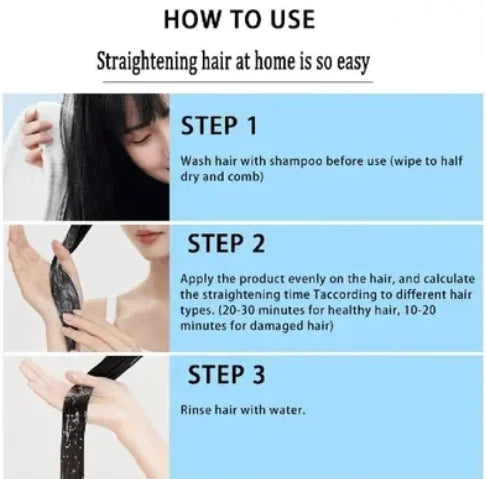 HOW TO USE

Straightening hair at home is so easy

STEP 1

Wash hair with shampoo before use (wipe to half dry and comb)

STEP 2

Apply the product evenly on the hair, and calculate the straightening time Taccording to different hair types. (20-30 minutes for healthy hair, 10-20 minutes for damaged hair)

STEP 3

Rinse hair with water.