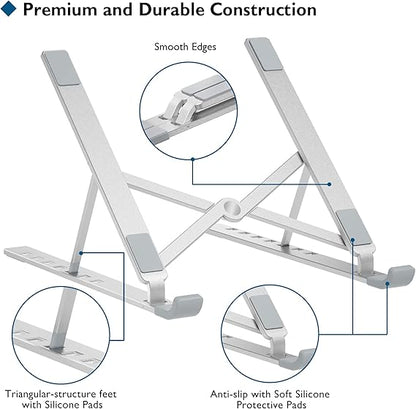 Premium and Durable Construction

Smooth Edges

Triangular-structure feet with Silicone Pads

Anti-slip with Soft Silicone Protective Pads